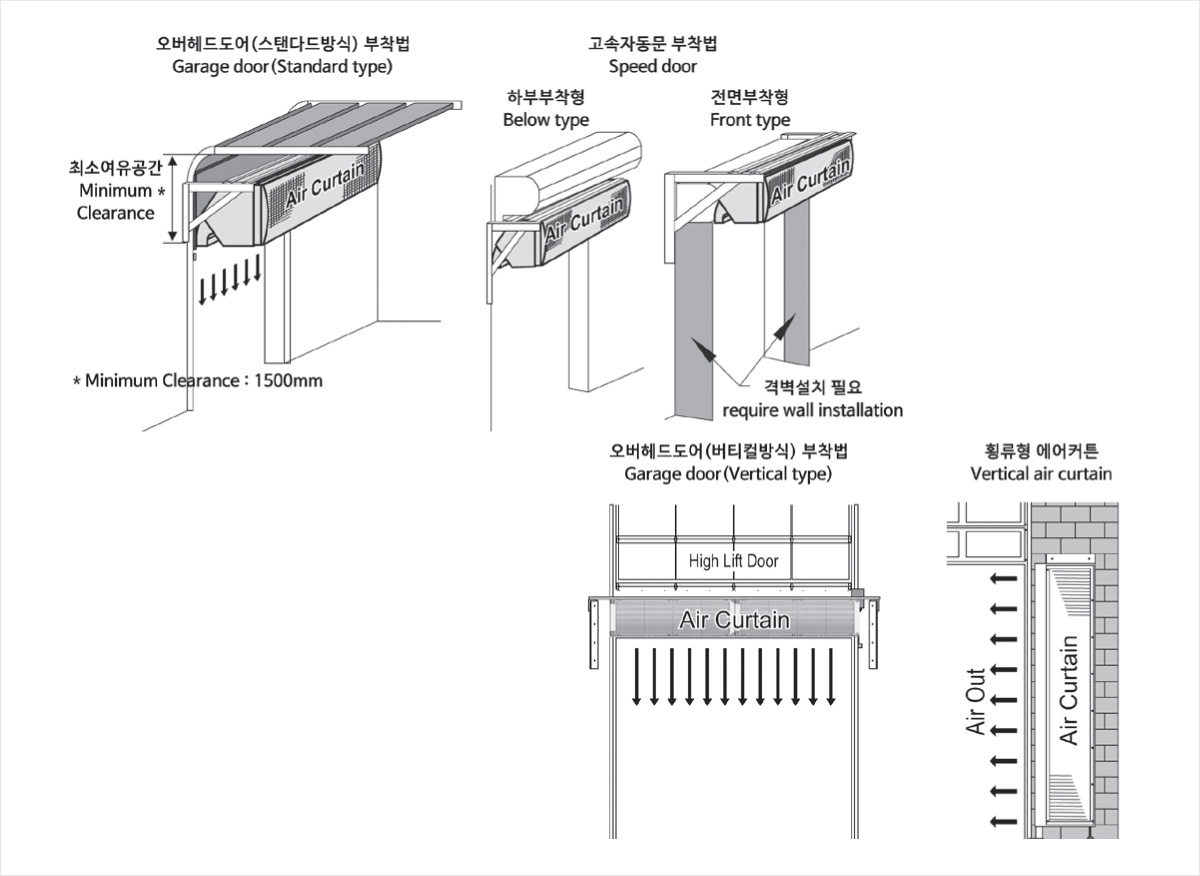 오버헤드도어(스탠다드방식) 부착법
Garage door(Standard type)

최소여유공간
Minimum *
Clearance

Air Curtain

* Minimum Clearance : 1500mm

고속자동문 부착법
Speed door

하부부착형
Below type

Air Curtain

전면부착형
Front type

Air Curtain

격벽설치 필요
require wall installation

오버헤드도어(버티컬방식) 부착법
Garage door(Vertical type)

High Lift Door

Air Curtain

횡류형 에어커튼
Vertical air curtain

Air Out

Air Curtain