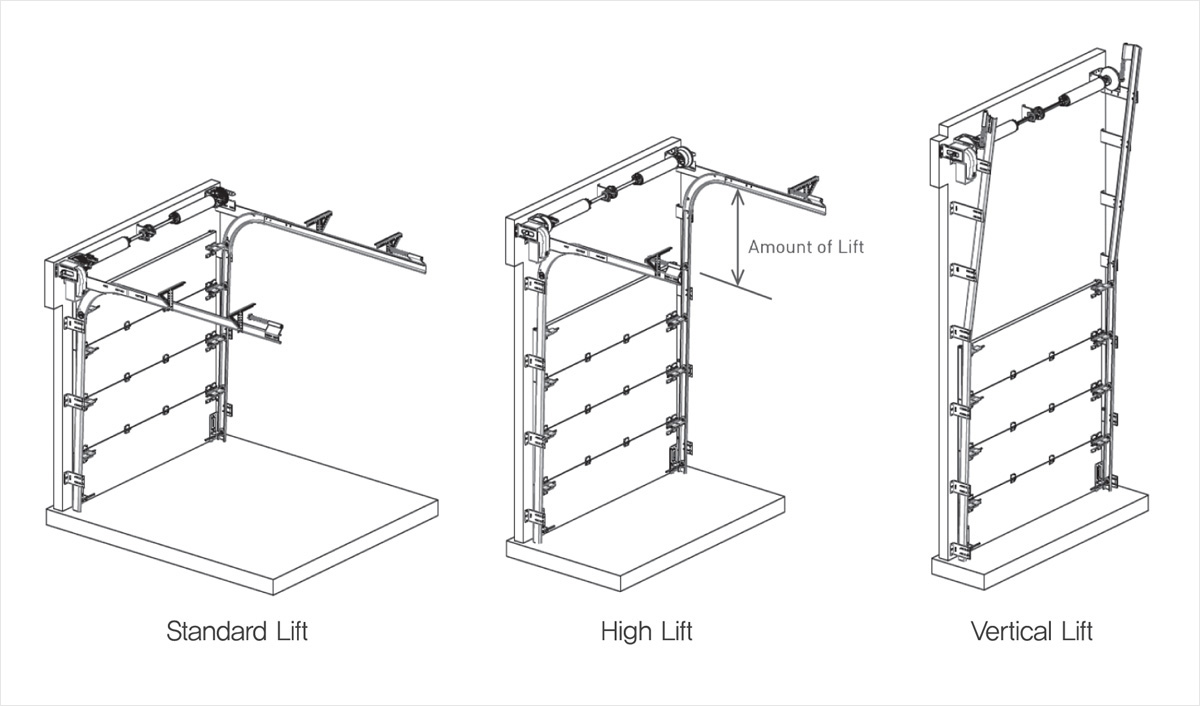 Amount of Lift

Standard Lift

High Lift

Vertical Lift